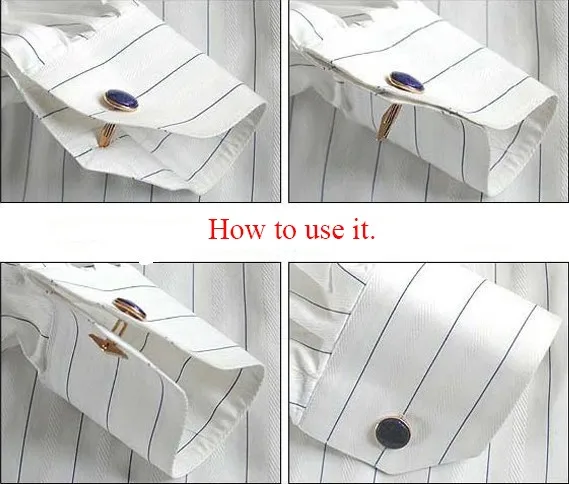 How to use it.